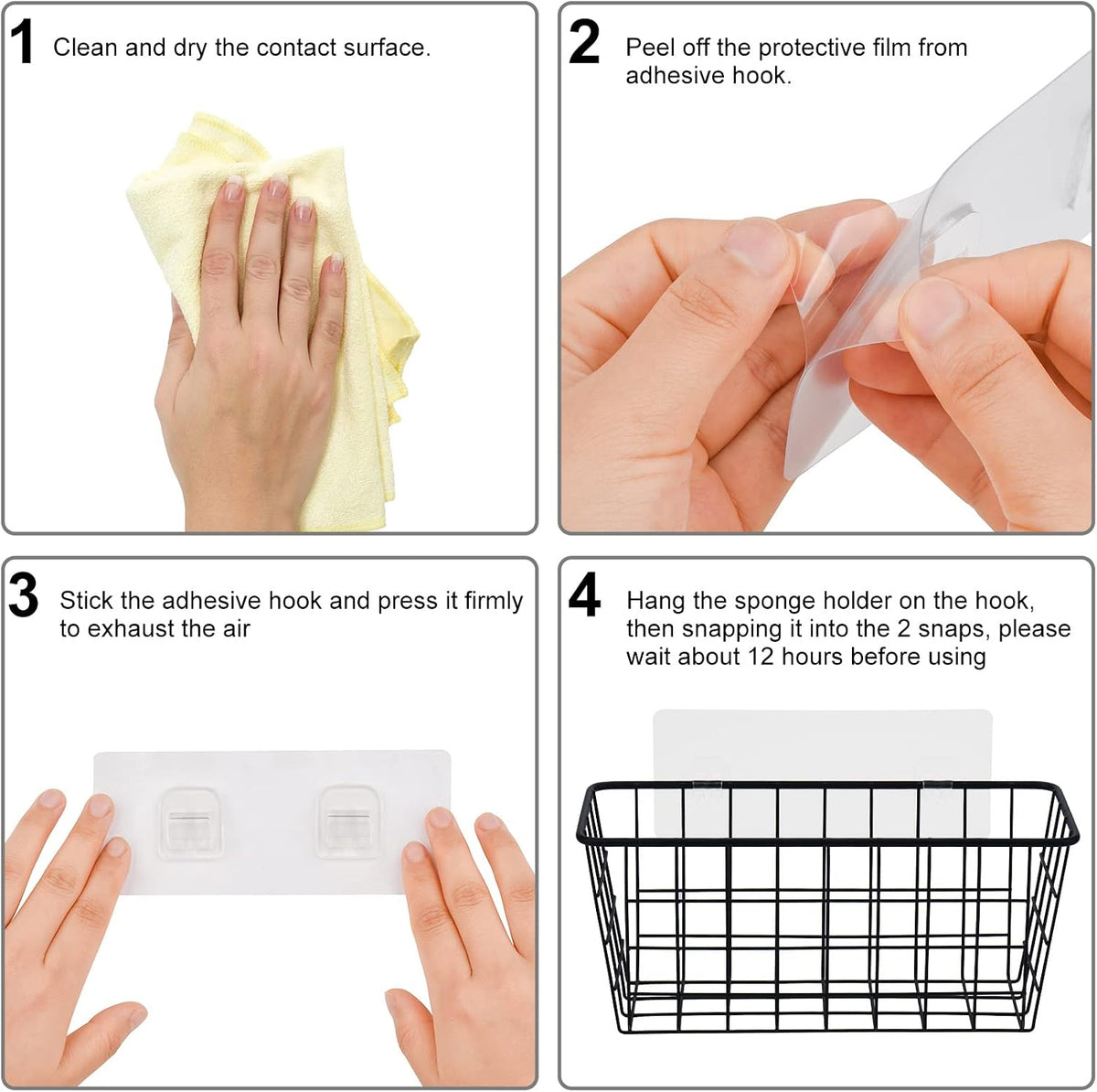 1 Clean and dry the contact surface.

2 Peel off the protective film from adhesive hook.

3 Stick the adhesive hook and press it firmly to exhaust the air

4 Hang the sponge holder on the hook, then snapping it into the 2 snaps, please wait about 12 hours before using